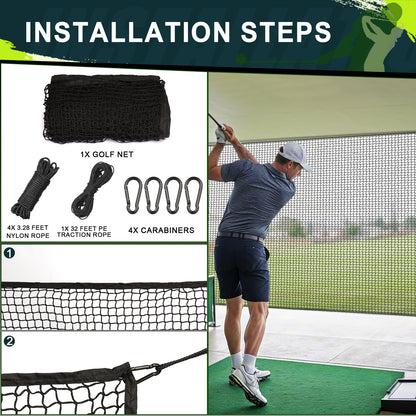 INSTALLATION STEPS

1X GOLF NET

4X 3.28 FEET NYLON ROPE

1X 32 FEET PE TRACTION ROPE

4X CARABINERS

1

2